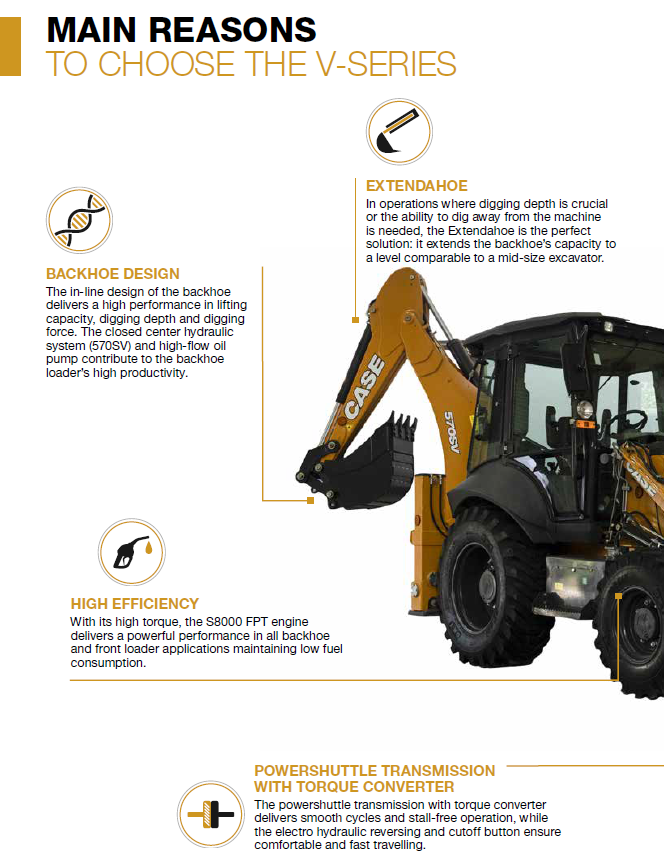 MAIN REASONS
TO CHOOSE THE V-SERIES

EXTENDAHOE
In operations where digging depth is crucial or the ability to dig away from the machine is needed, the Extendahoe is the perfect solution: it extends the backhoe's capacity to a level comparable to a mid-size excavator.

BACKHOE DESIGN
The in-line design of the backhoe delivers a high performance in lifting capacity, digging depth and digging force. The closed center hydraulic system (570SV) and high-flow oil pump contribute to the backhoe loader's high productivity.

CASE
570SV
CASE

HIGH EFFICIENCY
With its high torque, the S8000 FPT engine delivers a powerful performance in all backhoe and front loader applications maintaining low fuel consumption.

POWERSHUTTLE TRANSMISSION WITH TORQUE CONVERTER
The powershuttle transmission with torque converter delivers smooth cycles and stall-free operation, while the electro hydraulic reversing and cutoff button ensure comfortable and fast travelling.